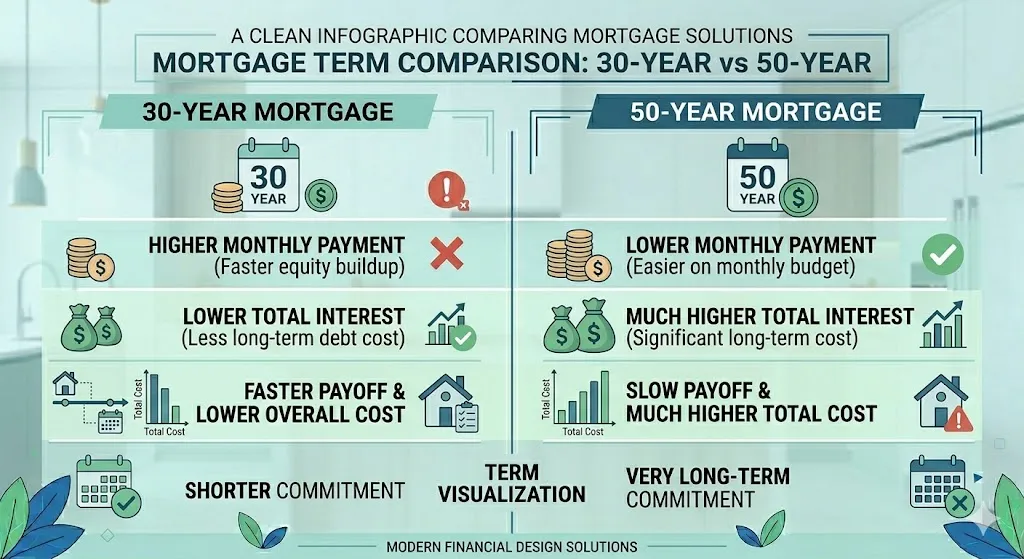 A CLEAN INFOGRAPHIC COMPARING MORTGAGE SOLUTIONS

MORTGAGE TERM COMPARISON: 30-YEAR vs 50-YEAR

30-YEAR MORTGAGE

30 YEAR

HIGHER MONTHLY PAYMENT
(Faster equity buildup)

LOWER TOTAL INTEREST
(Less long-term debt cost)

Total Cost
Total Cost

FASTER PAYOFF & LOWER OVERALL COST

SHORTER COMMITMENT

TERM VISUALIZATION

50-YEAR MORTGAGE

50 YEAR

LOWER MONTHLY PAYMENT
(Easier on monthly budget)

MUCH HIGHER TOTAL INTEREST
(Significant long-term cost)

Total Cost
Total Cost

SLOW PAYOFF & MUCH HIGHER TOTAL COST

VERY LONG-TERM COMMITMENT

MODERN FINANCIAL DESIGN SOLUTIONS