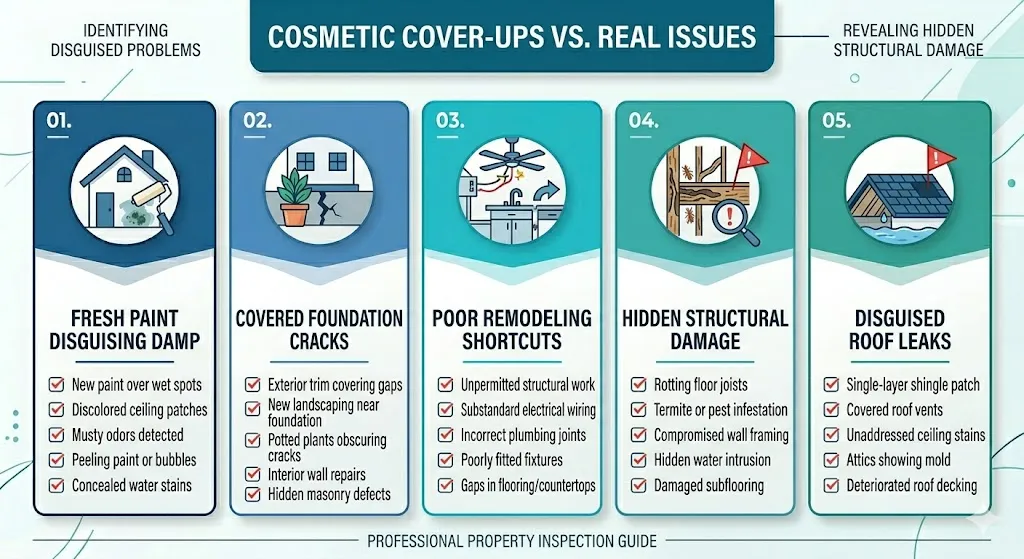 IDENTIFYING DISGUISED PROBLEMS

COSMETIC COVER-UPS VS. REAL ISSUES

REVEALING HIDDEN STRUCTURAL DAMAGE

01.

FRESH PAINT DISGUISING DAMP

New paint over wet spots
Discolored ceiling patches
Musty odors detected
Peeling paint or bubbles
Concealed water stains

02.

COVERED FOUNDATION CRACKS

Exterior trim covering gaps
New landscaping near foundation
Potted plants obscuring cracks
Interior wall repairs
Hidden masonry defects

03.

POOR REMODELING SHORTCUTS

Unpermitted structural work
Substandard electrical wiring
Incorrect plumbing joints
Poorly fitted fixtures
Gaps in flooring/countertops

04.

HIDDEN STRUCTURAL DAMAGE

Rotting floor joists
Termite or pest infestation
Compromised wall framing
Hidden water intrusion
Damaged subflooring

05.

DISGUISED ROOF LEAKS

Single-layer shingle patch
Covered roof vents
Unaddressed ceiling stains
Attics showing mold
Deteriorated roof decking

PROFESSIONAL PROPERTY INSPECTION GUIDE